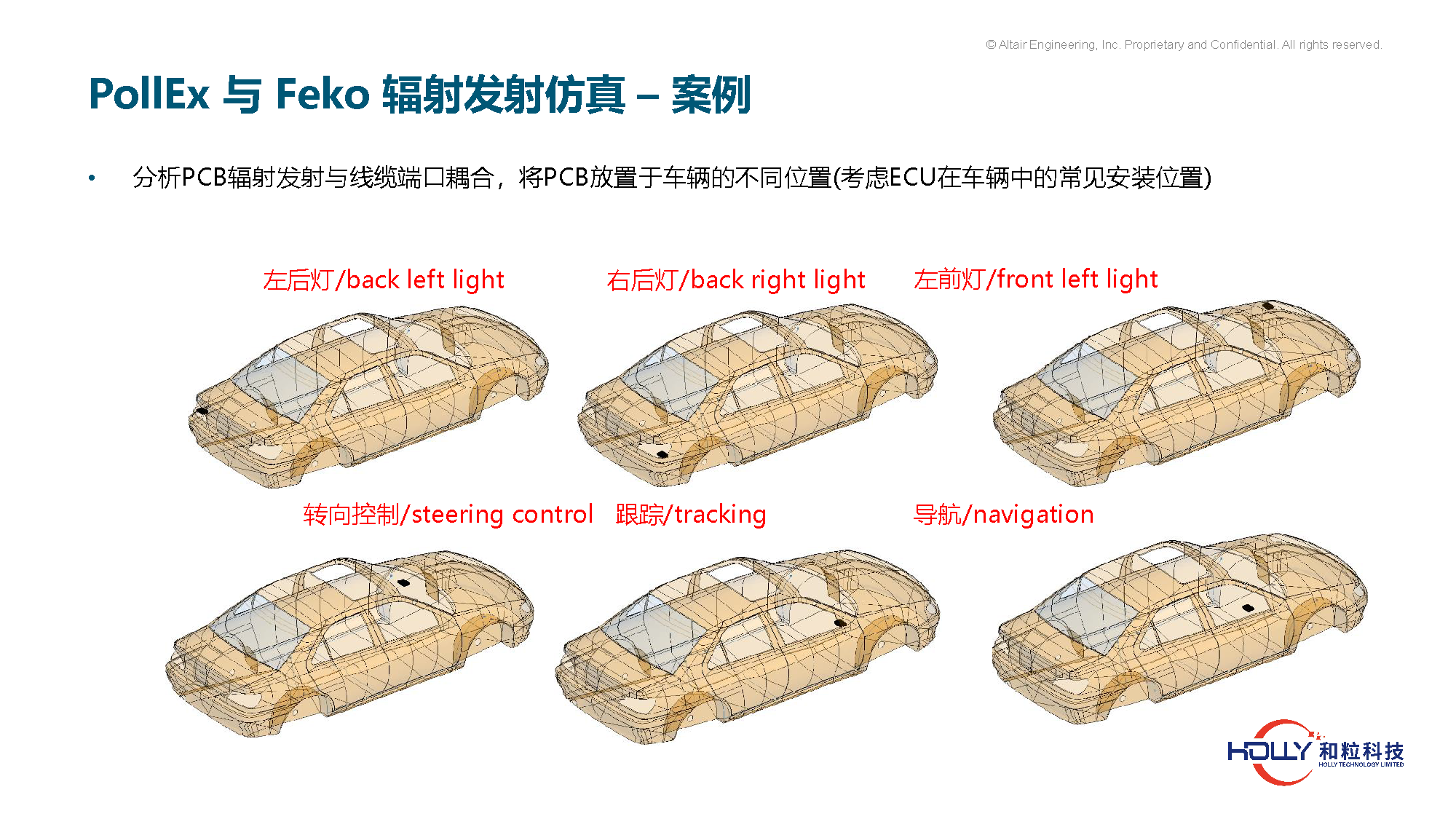 © Altair Engineering, Inc. Proprietary and Confidential. All rights reserved.

PollEx 与 Feko 辐射发射仿真 – 案例

• 分析PCB辐射发射与线缆端口耦合，将PCB放置于车辆的不同位置(考虑ECU在车辆中的常见安装位置)

左后灯/back left light

右后灯/back right light

左前灯/front left light

转向控制/steering control

跟踪/tracking

导航/navigation

HOLLY 和粒科技
HOLLY TECHNOLOGY LIMITED